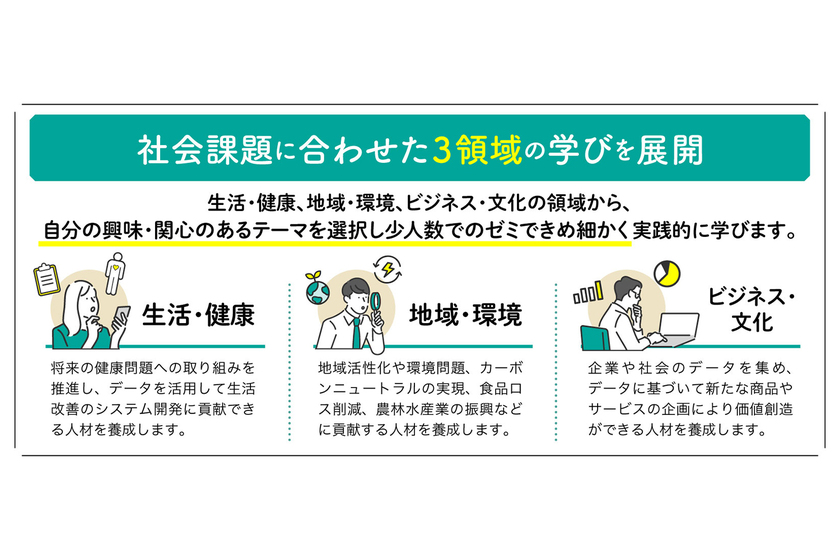 社会課題に合わせた3領域の学びを展開

生活・健康、地域・環境、ビジネス・文化の領域から、自分の興味・関心のあるテーマを選択し少人数でのゼミできめ細かく実践的に学びます。

生活・健康

将来の健康問題への取り組みを推進し、データを活用して生活改善のシステム開発に貢献できる人材を養成します。

地域・環境

地域活性化や環境問題、カーボンニュートラルの実現、食品ロス削減、農林水産業の振興などに貢献する人材を養成します。

ビジネス・文化

企業や社会のデータを集め、データに基づいて新たな商品やサービスの企画により価値創造ができる人材を養成します。